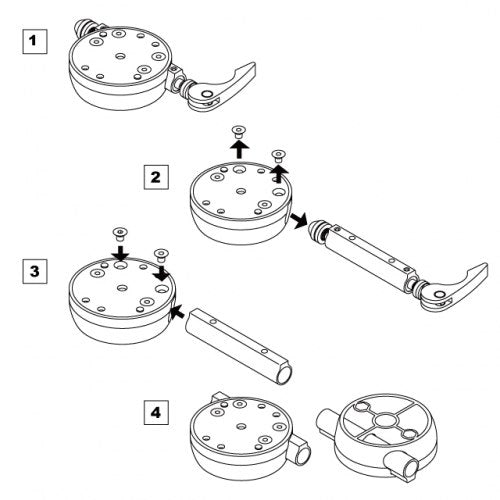 1

2

3

4